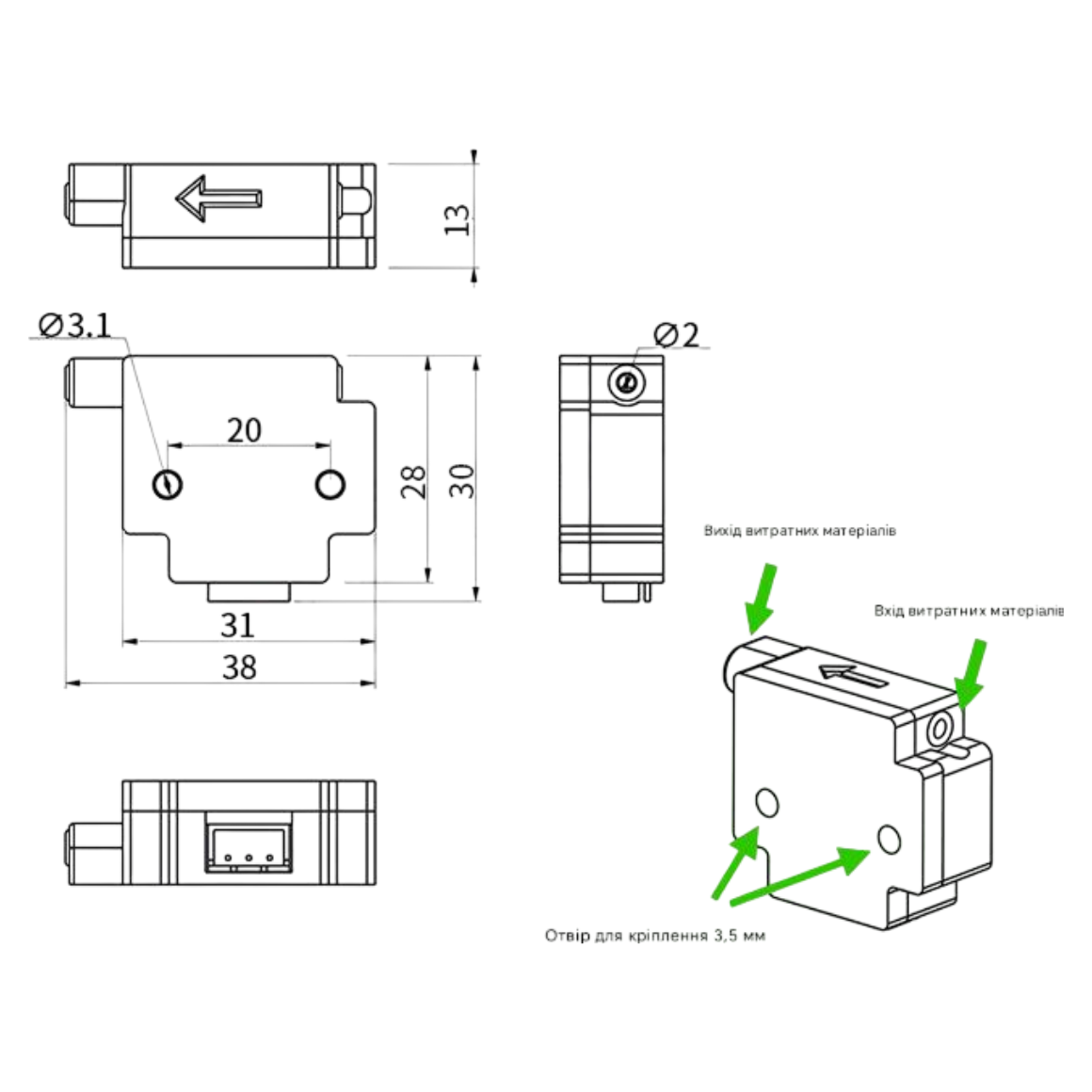 13

Ø3.1

Ø2

20

28

30

31

38

Вихід витратних матеріалів

Вхід витратних матеріалів

Отвір для кріплення 3,5 мм